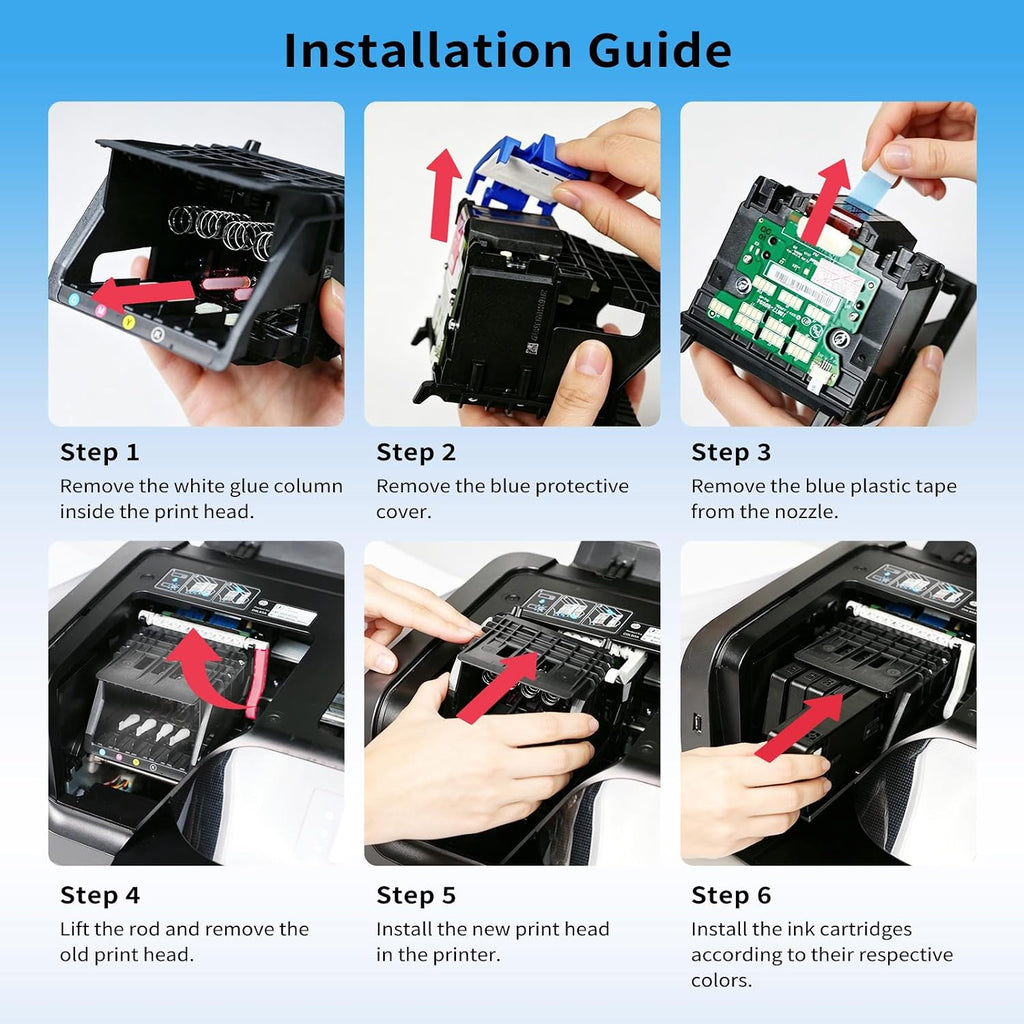 Installation Guide

Step 1
Remove the white glue column inside the print head.

Step 2
Remove the blue protective cover.

Step 3
Remove the blue plastic tape from the nozzle.

Step 4
Lift the rod and remove the old print head.

Step 5
Install the new print head in the printer.

Step 6
Install the ink cartridges according to their respective colors.